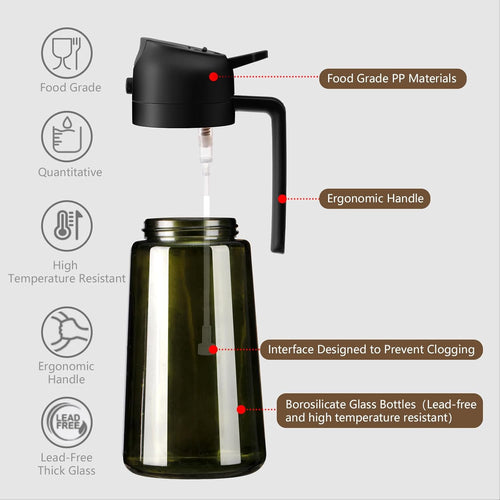 Food Grade

Quantitative

High Temperature Resistant

Ergonomic Handle

LEAD FREE

Lead-Free Thick Glass

Food Grade PP Materials

Ergonomic Handle

Interface Designed to Prevent Clogging

Borosilicate Glass Bottles (Lead-free and high temperature resistant)